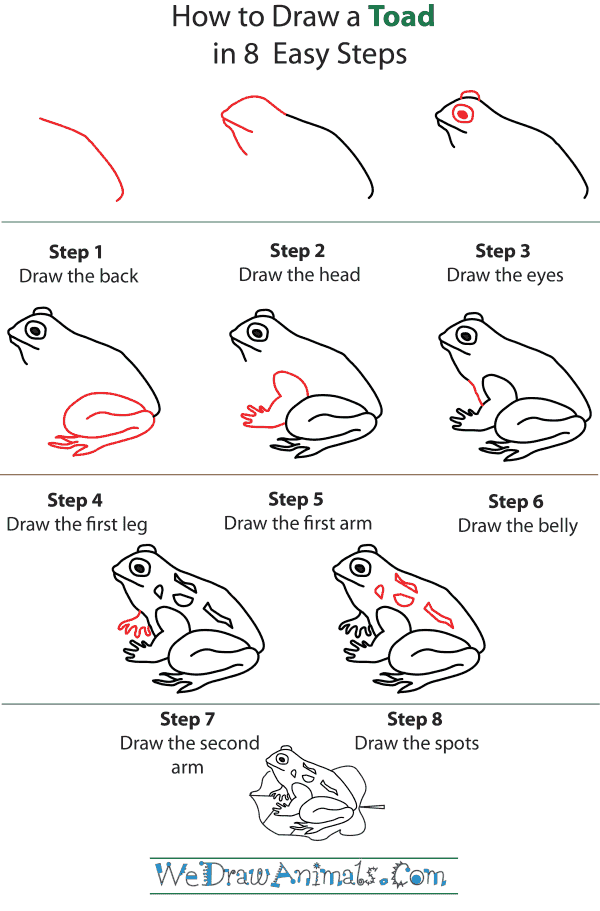 How to Draw a Toad
in 8 Easy Steps

Step 1
Draw the back

Step 2
Draw the head

Step 3
Draw the eyes

Step 4
Draw the first leg

Step 5
Draw the first arm

Step 6
Draw the belly

Step 7
Draw the second arm

Step 8
Draw the spots

WeDrawAnimals.Com